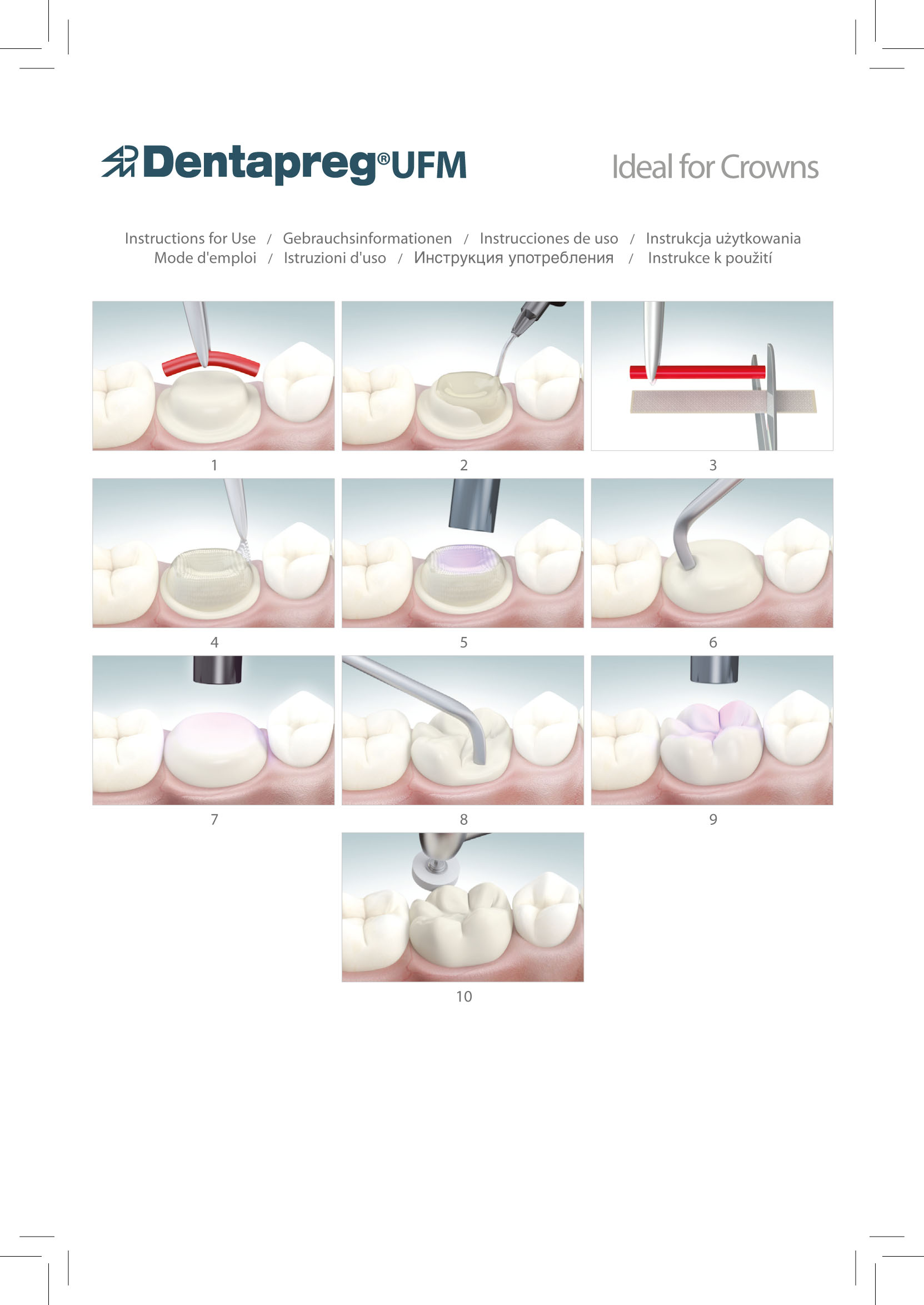 Dentapreg® UFM

Ideal for Crowns

Instructions for Use / Gebrauchsinformationen / Instrucciones de uso / Instrukcja użytkowania
Mode d'emploi / Istruzioni d'uso / Инструкция употребления / Instrukce k použití

1

2

3

4

5

6

7

8

9

10